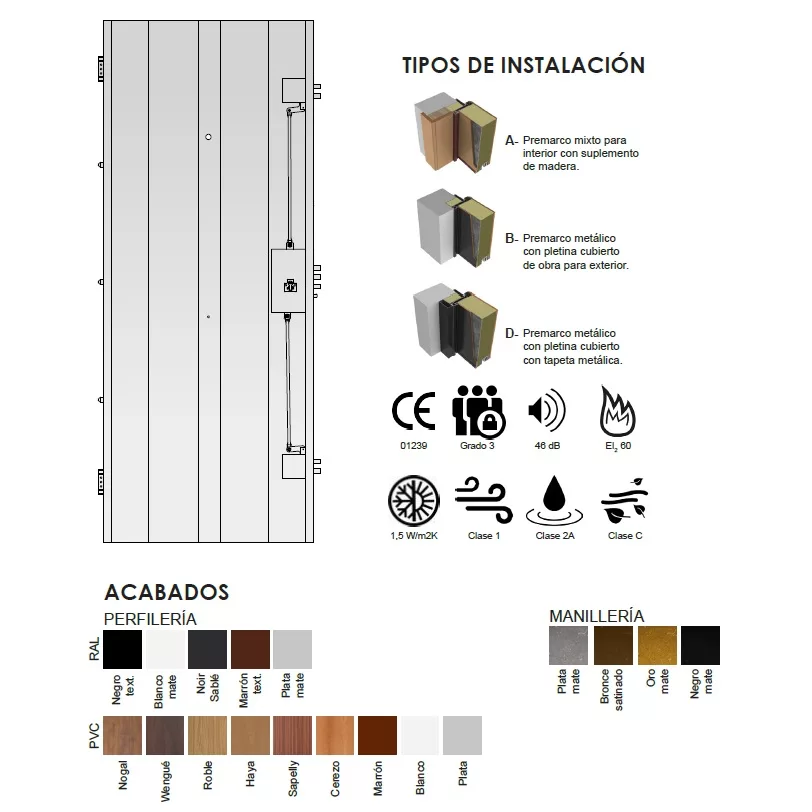 TIPOS DE INSTALACIÓN

A- Premarco mixto para interior con suplemento de madera.

B- Premarco metálico con pletina cubierto de obra para exterior.

D- Premarco metálico con pletina cubierto con tapeta metálica.

CE
01239

Grado 3

46 dB

$EI_2$ 60

1,5 W/m2K

Clase 1

Clase 2A

Clase C

ACABADOS

PERFILERÍA

RAL

Negro text.

Blanco mate

Noir Sablé

Marrón text.

Plata mate

PVC

Nogal

Wengué

Roble

Haya

Sapelly

Cerezo

Marrón

Blanco

Plata

MANILLERÍA

Plata mate

Bronce satinado

Oro mate

Negro mate